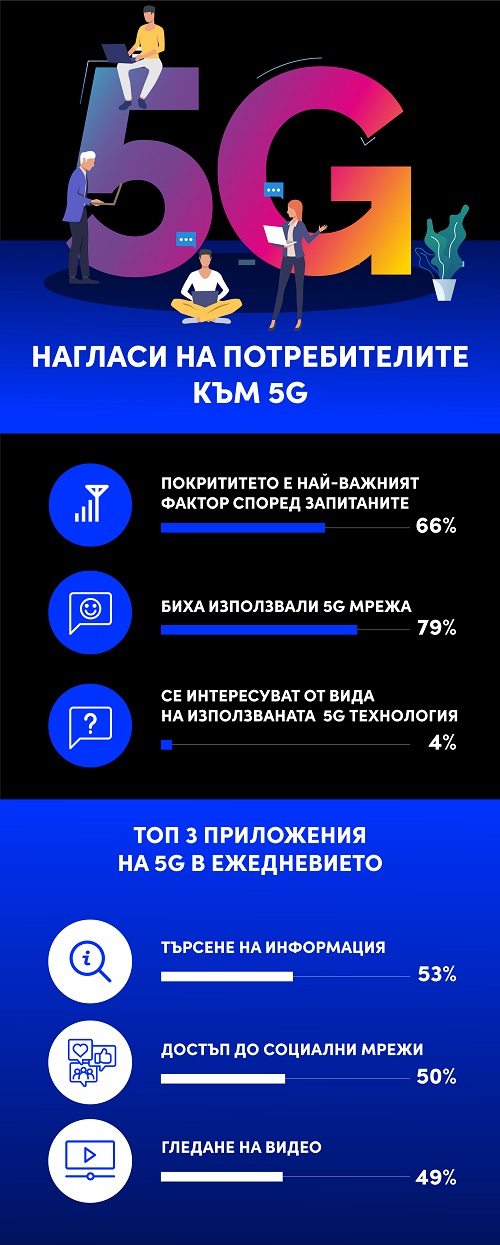 5G

НАГЛАСИ НА ПОТРЕБИТЕЛИТЕ КЪМ 5G

ПОКРИТИТЕТО Е НАЙ-ВАЖНИЯТ ФАКТОР СПОРЕД ЗАПИТАНИТЕ
66%

БИХА ИЗПОЛЗВАЛИ 5G МРЕЖА
79%

СЕ ИНТЕРЕСУВАТ ОТ ВИДА НА ИЗПОЛЗВАНАТА 5G ТЕХНОЛОГИЯ
4%

ТОП 3 ПРИЛОЖЕНИЯ НА 5G В ЕЖЕДНЕВИЕТО

ТЪРСЕНЕ НА ИНФОРМАЦИЯ
53%

ДОСТЪП ДО СОЦИАЛНИ МРЕЖИ
50%

ГЛЕДАНЕ НА ВИДЕО
49%